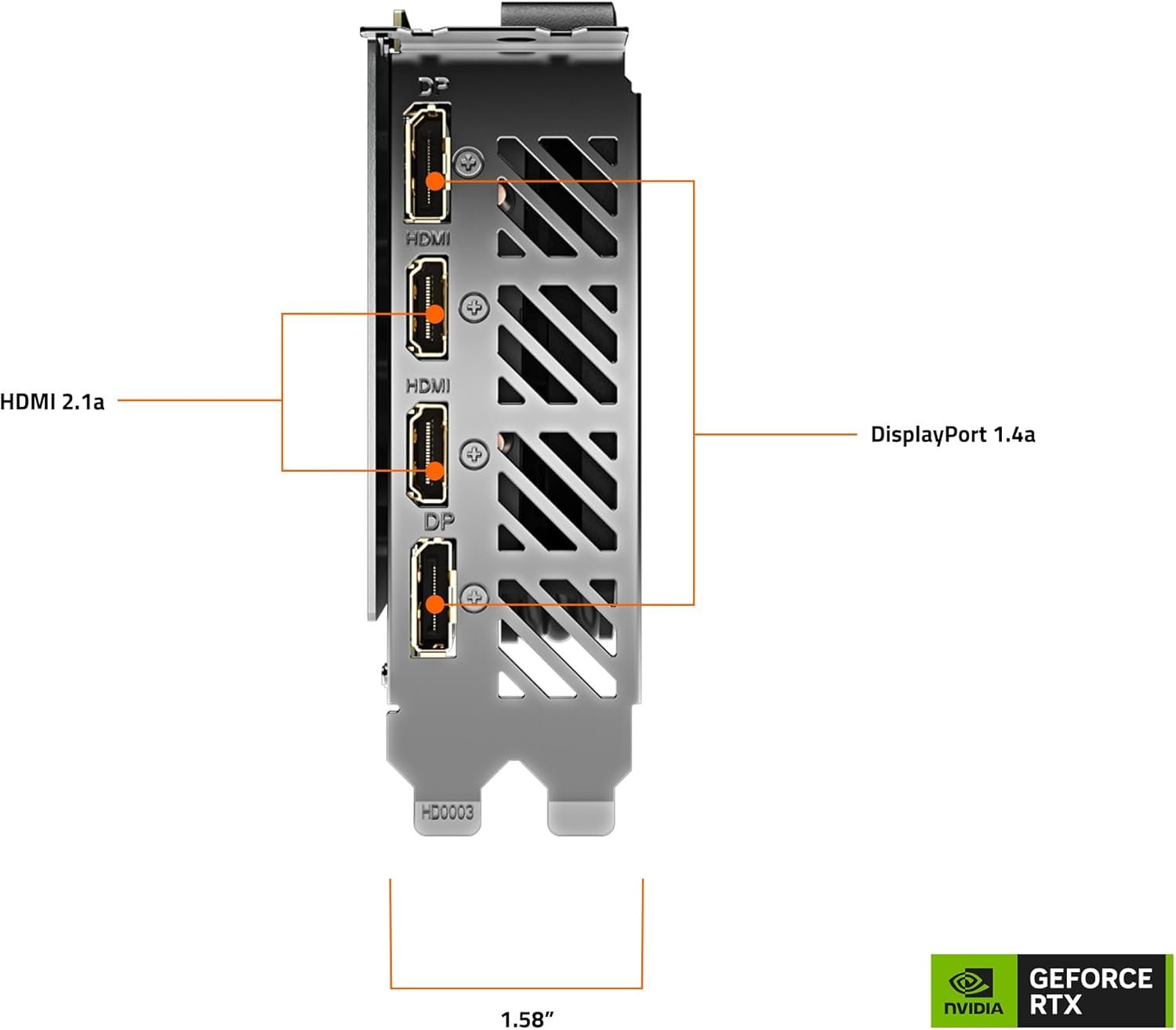 DP
HDMI
HDMI
DP

HDMI 2.1a

DisplayPort 1.4a

HD0003

1.58"

NVIDIA
GEFORCE RTX